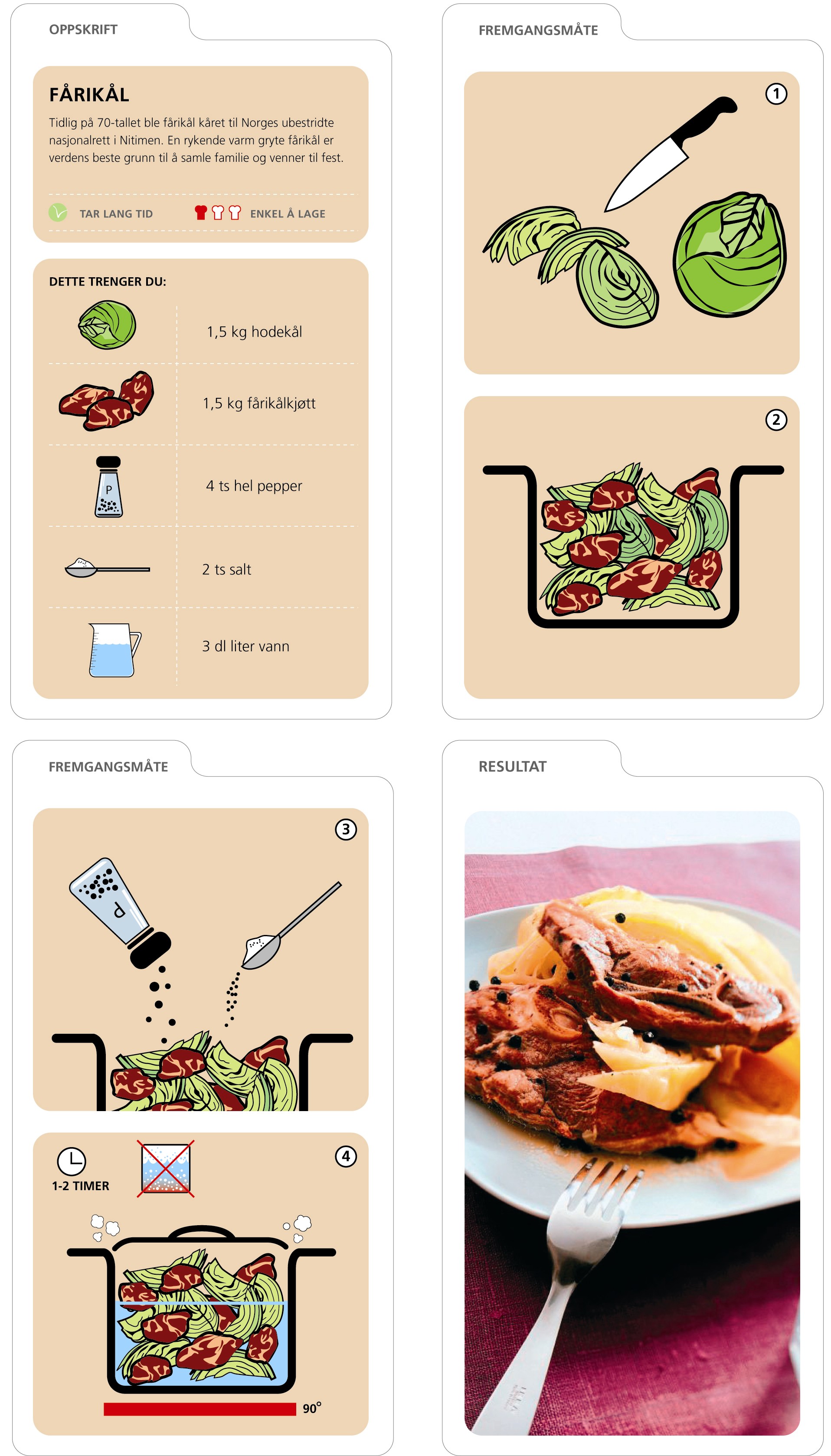 OPPSKRIFT

FÅRIKÅL

Tidlig på 70-tallet ble fårikål kåret til Norges ubestridte nasjonalrett i Nitimen. En rykende varm gryte fårikål er verdens beste grunn til å samle familie og venner til fest.

TAR LANG TID

ENKEL Å LAGE

DETTE TRENGER DU:

1,5 kg hodekål

1,5 kg fårikålkjøtt

P

4 ts hel pepper

2 ts salt

3 dl liter vann

FREMGANGSMÅTE

1

2

FREMGANGSMÅTE

3

P

4

1-2 TIMER

90°

RESULTAT